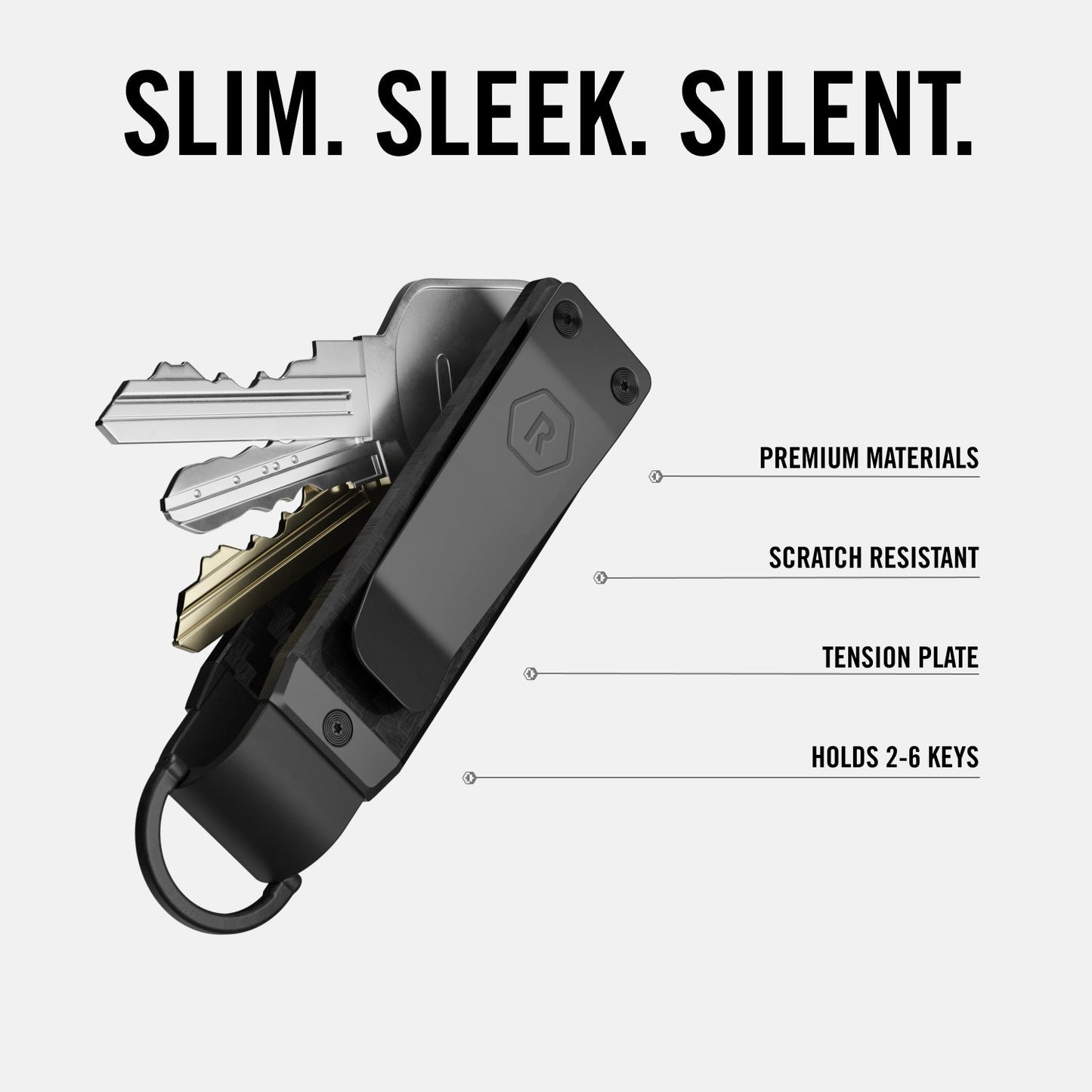 SLIM. SLEEK. SILENT.

R

PREMIUM MATERIALS

SCRATCH RESISTANT

TENSION PLATE

HOLDS 2-6 KEYS